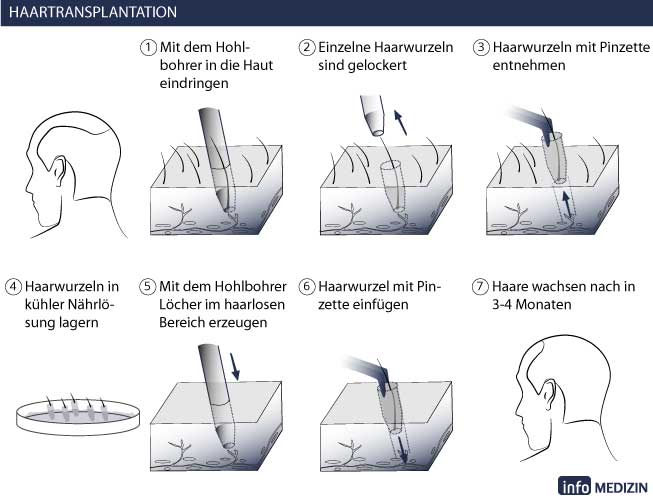 HAARTRANSPLANTATION

1 Mit dem Hohlbohrer in die Haut eindringen

2 Einzelne Haarwurzeln sind gelockert

3 Haarwurzeln mit Pinzette entnehmen

4 Haarwurzeln in kühler Nährlösung lagern

5 Mit dem Hohlbohrer Löcher im haarlosen Bereich erzeugen

6 Haarwurzel mit Pinzette einfügen

7 Haare wachsen nach in 3-4 Monaten

info MEDIZIN