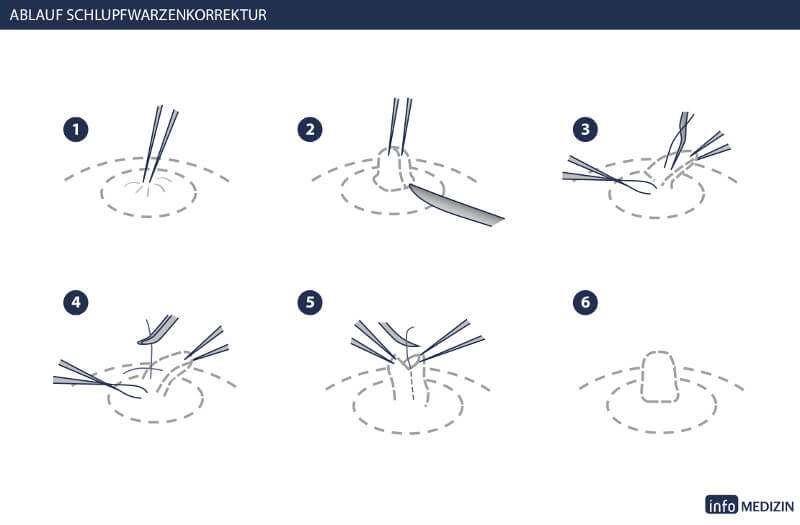 ABLAUF SCHLUPFWARZENKORREKTUR

1

2

3

4

5

6

info MEDIZIN